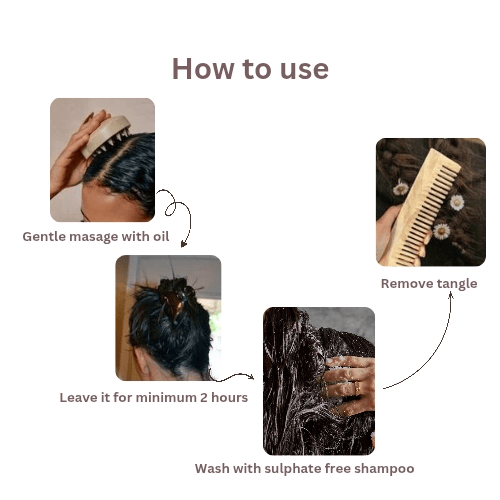 How to use

Gentle masage with oil

Leave it for minimum 2 hours

Wash with sulphate free shampoo

Remove tangle